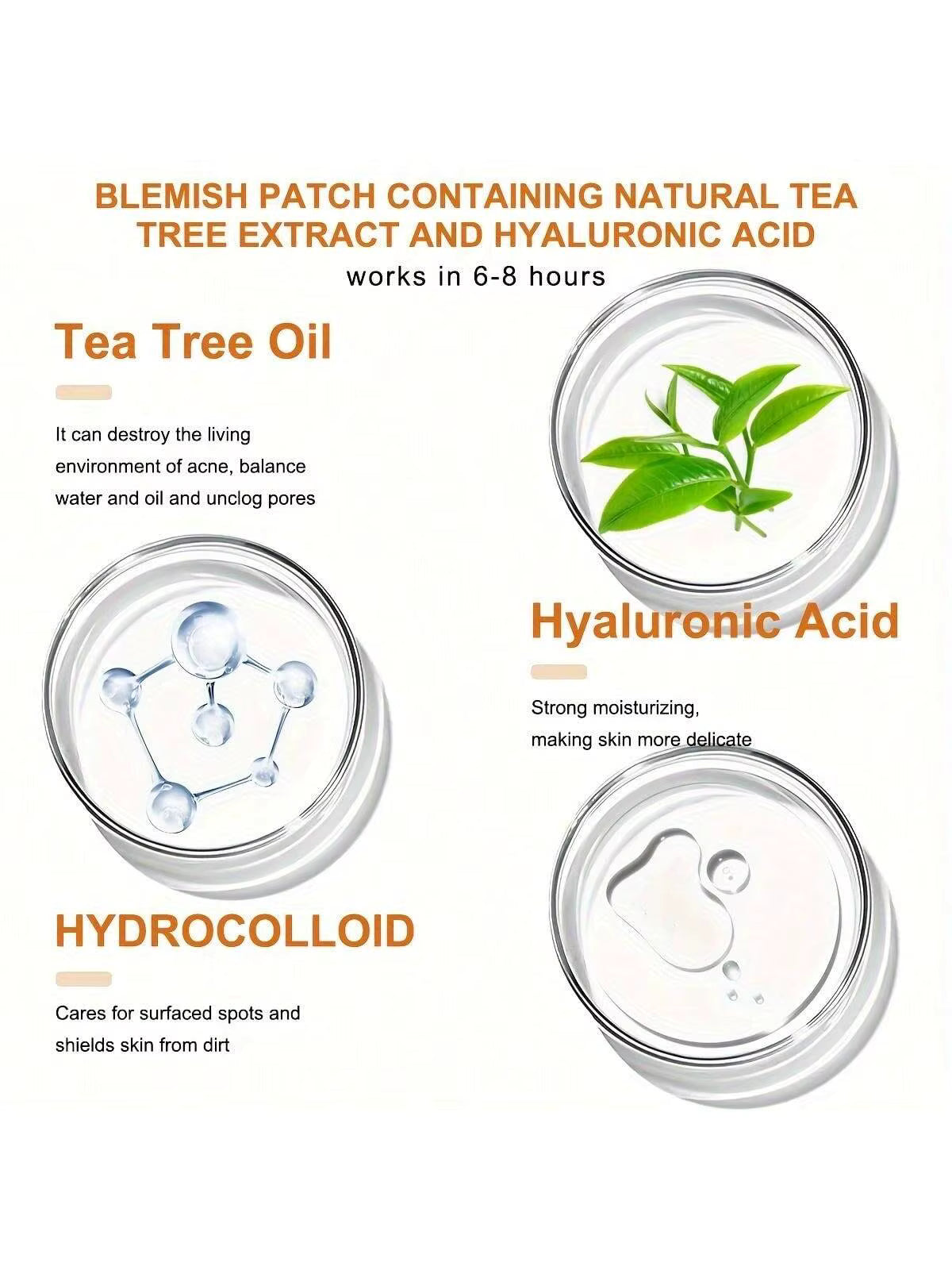 BLEMISH PATCH CONTAINING NATURAL TEA TREE EXTRACT AND HYALURONIC ACID

works in 6-8 hours

Tea Tree Oil

It can destroy the living environment of acne, balance water and oil and unclog pores

Hyaluronic Acid

Strong moisturizing, making skin more delicate

HYDROCOLLOID

Cares for surfaced spots and shields skin from dirt